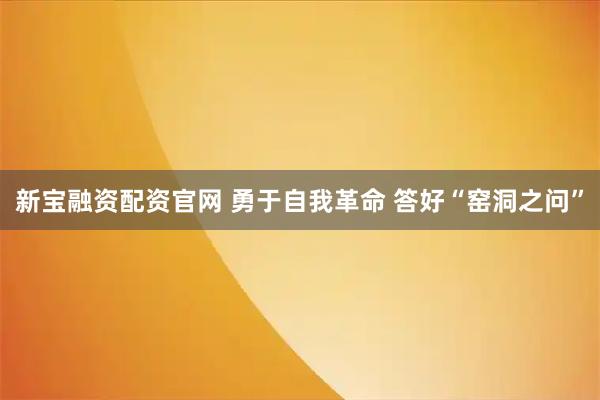 新宝融资配资官网 勇于自我革命 答好“窑洞之问”